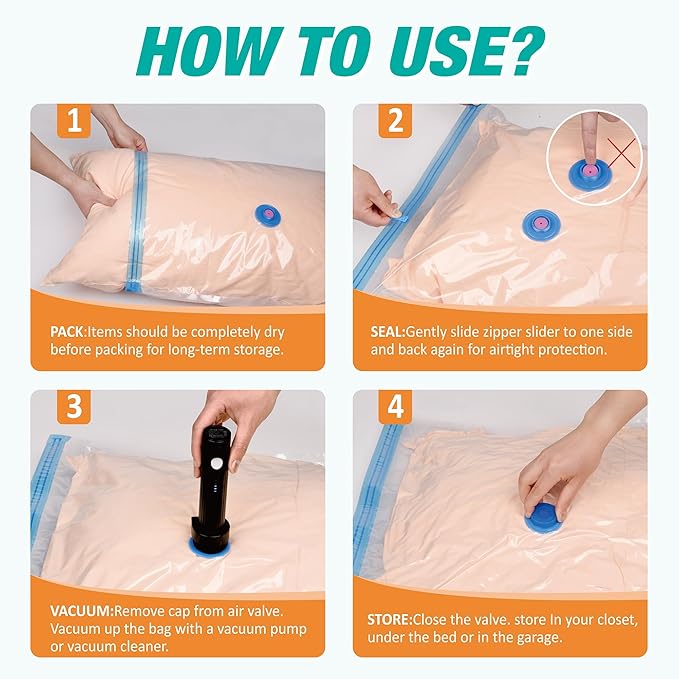 HOW TO USE?

1

PACK:Items should be completely dry before packing for long-term storage.

2

SEAL:Gently slide zipper slider to one side and back again for airtight protection.

3

VACUUM:Remove cap from air valve. Vacuum up the bag with a vacuum pump or vacuum cleaner.

4

STORE:Close the valve. store In your closet, under the bed or in the garage.