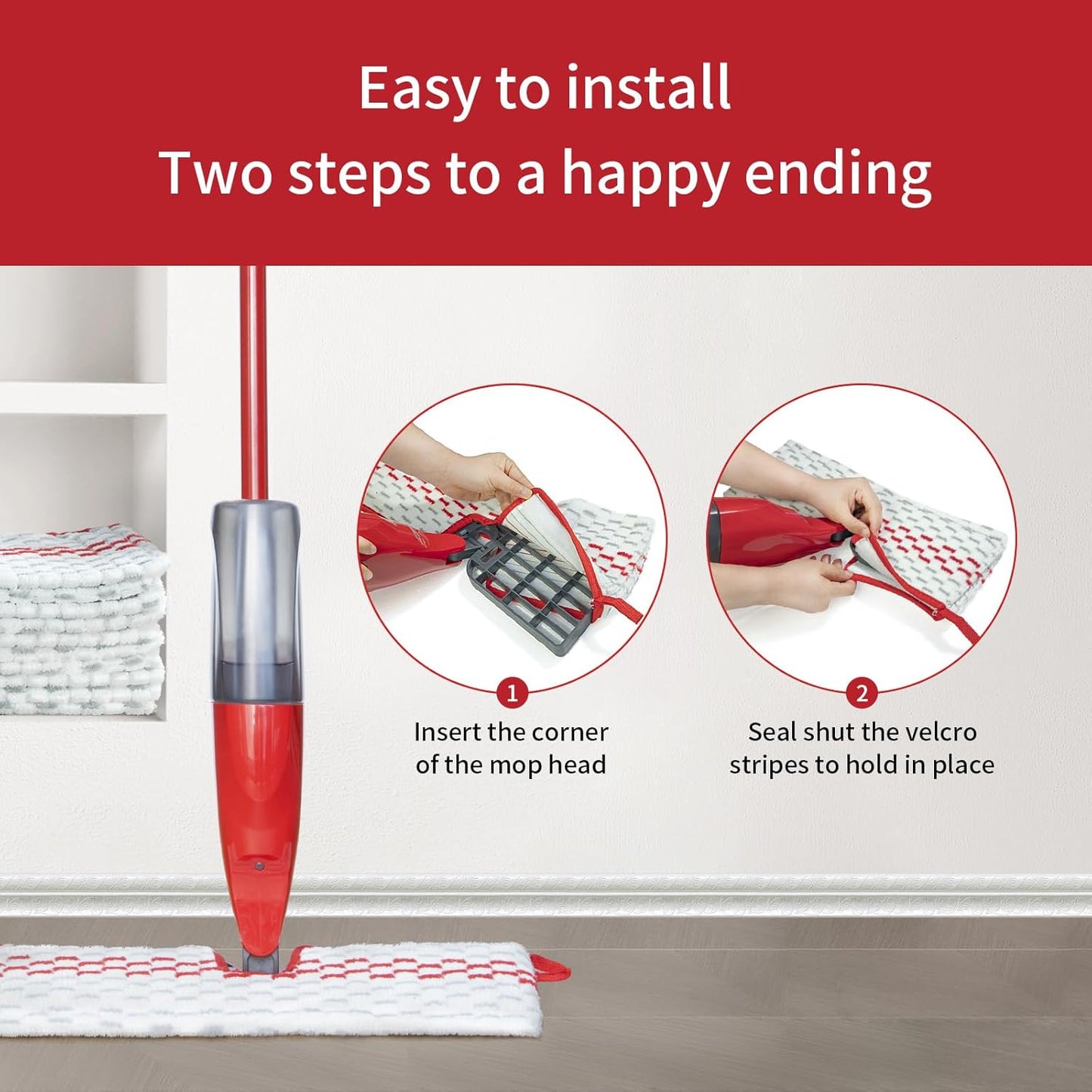 Easy to install
Two steps to a happy ending

1
Insert the corner of the mop head

2
Seal shut the velcro stripes to hold in place