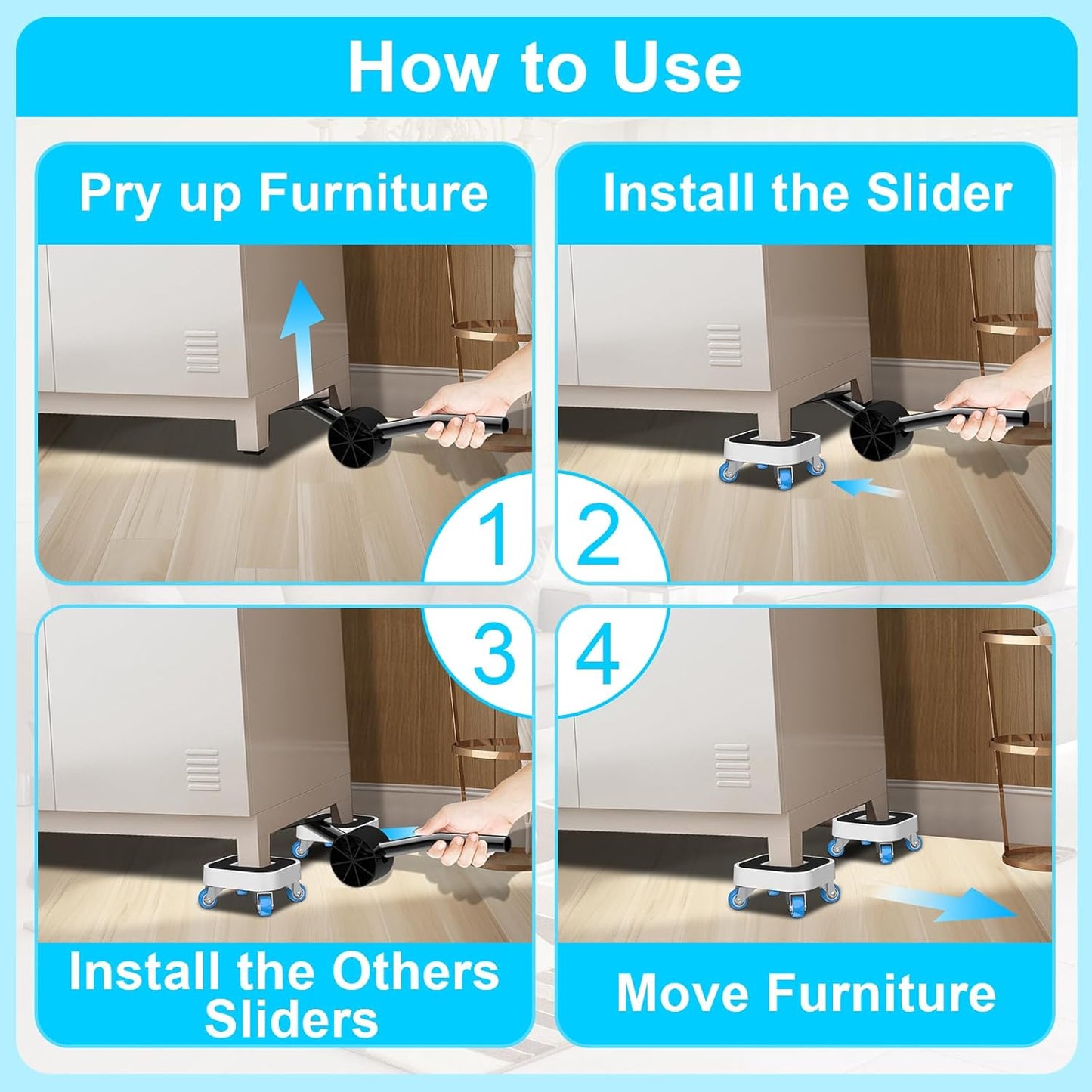 How to Use

Pry up Furniture

Install the Slider

1

2

3

4

Install the Others Sliders

Move Furniture