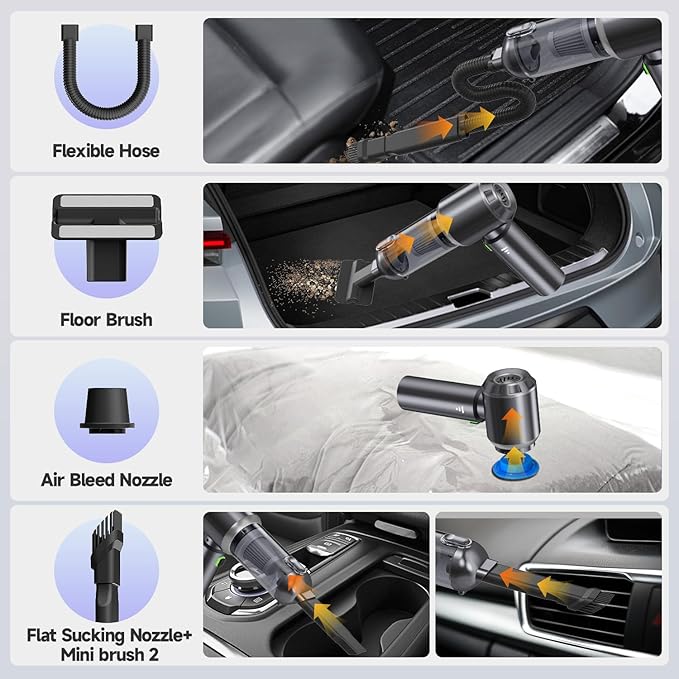 Flexible Hose

Floor Brush

Air Bleed Nozzle

Flat Sucking Nozzle+
Mini brush 2