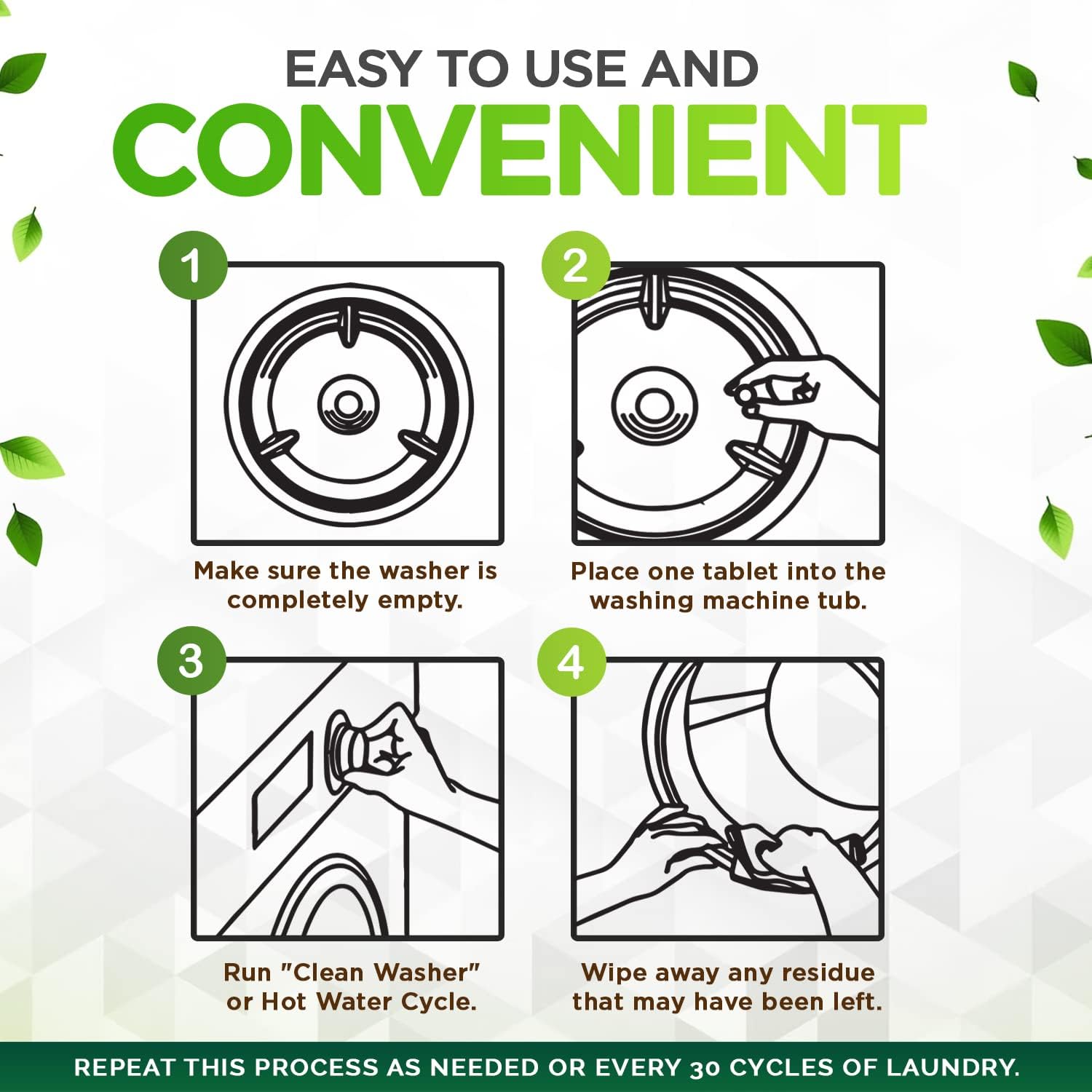 EASY TO USE AND
CONVENIENT

1

Make sure the washer is completely empty.

2

Place one tablet into the washing machine tub.

3

Run "Clean Washer" or Hot Water Cycle.

4

Wipe away any residue that may have been left.

REPEAT THIS PROCESS AS NEEDED OR EVERY 30 CYCLES OF LAUNDRY.