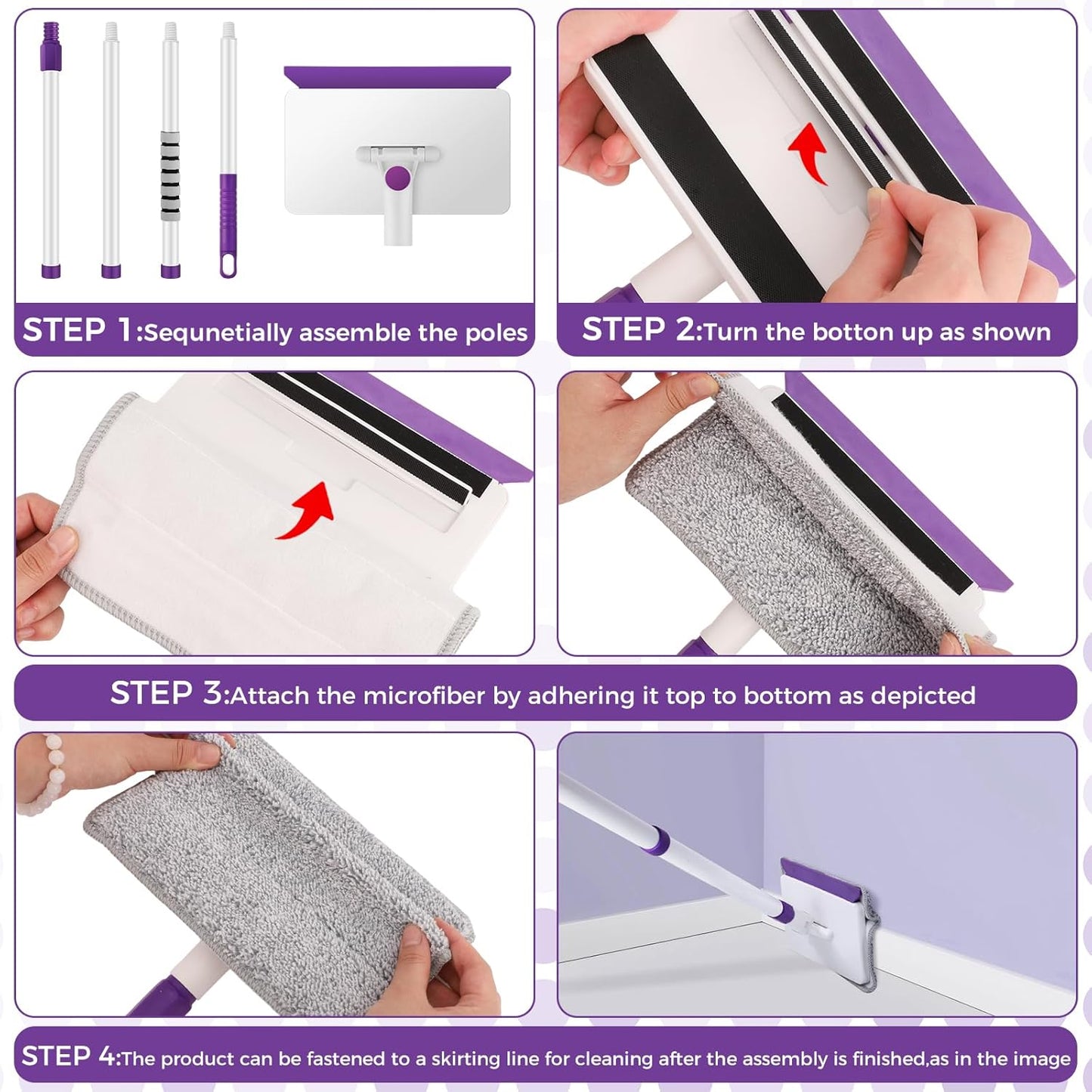 STEP 1:Sequnetially assemble the poles

STEP 2:Turn the botton up as shown

STEP 3:Attach the microfiber by adhering it top to bottom as depicted

STEP 4:The product can be fastened to a skirting line for cleaning after the assembly is finished,as in the image