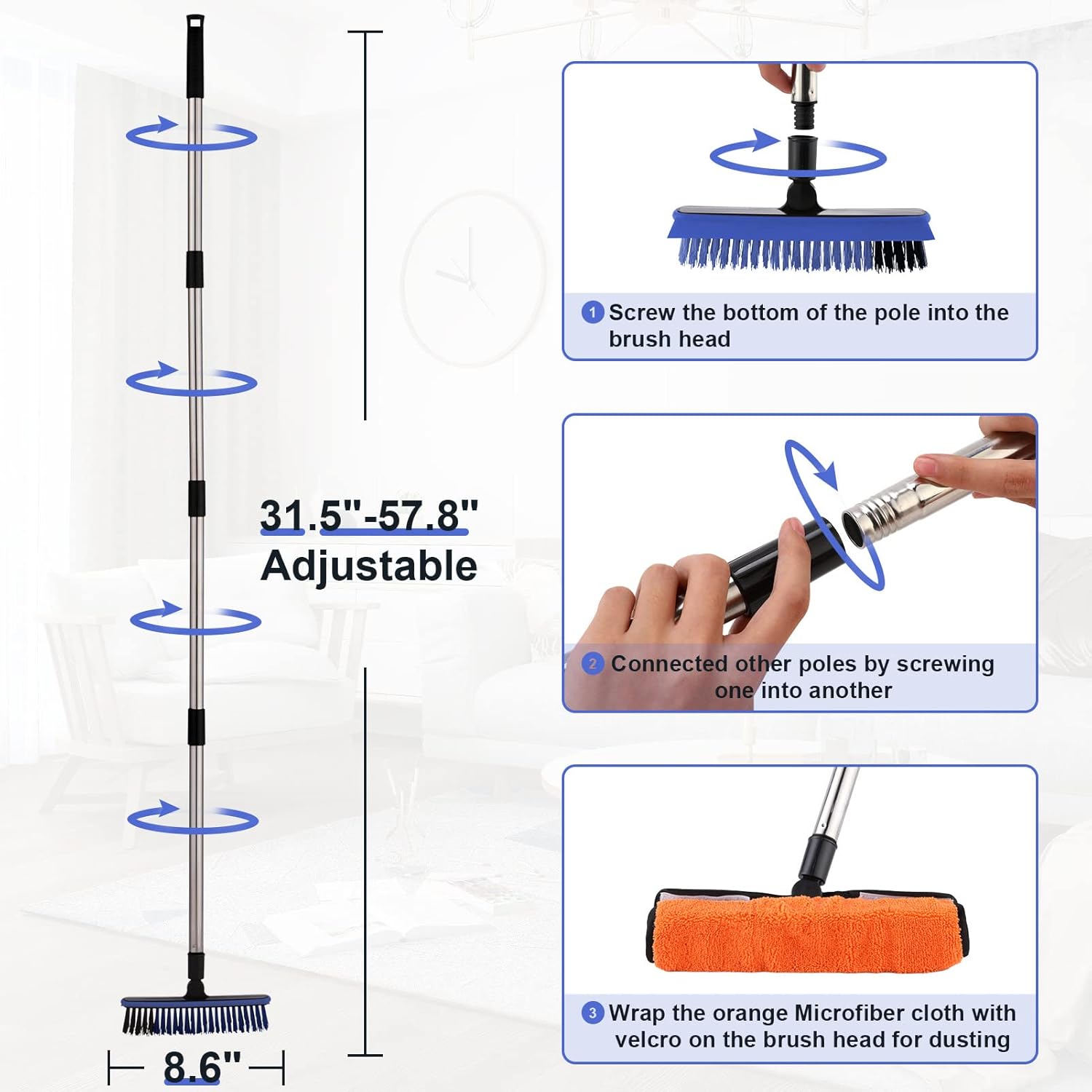 31.5"-57.8"
Adjustable

8.6"

1 Screw the bottom of the pole into the brush head

2 Connected other poles by screwing one into another

3 Wrap the orange Microfiber cloth with velcro on the brush head for dusting