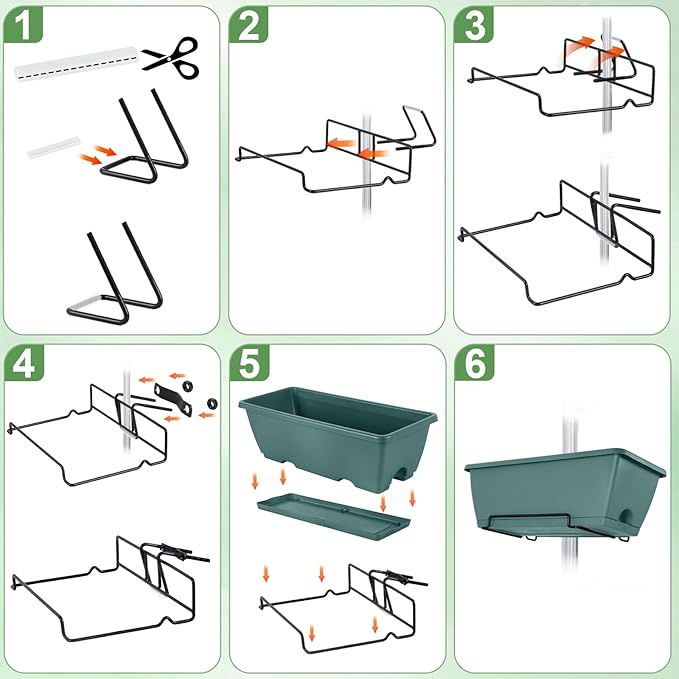 1

2

3

4

5

6