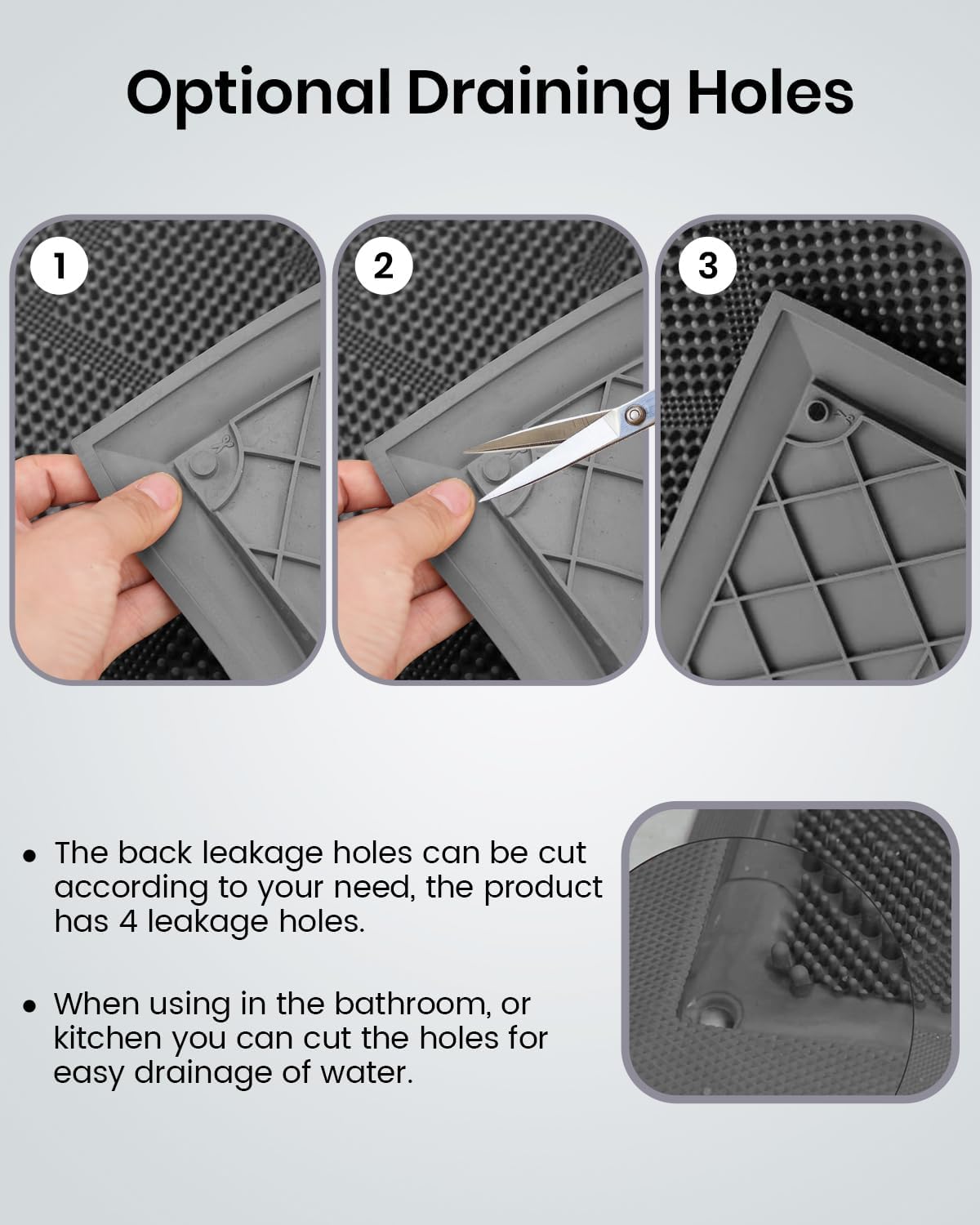 Optional Draining Holes

1

2

3

• The back leakage holes can be cut according to your need, the product has 4 leakage holes.

• When using in the bathroom, or kitchen you can cut the holes for easy drainage of water.