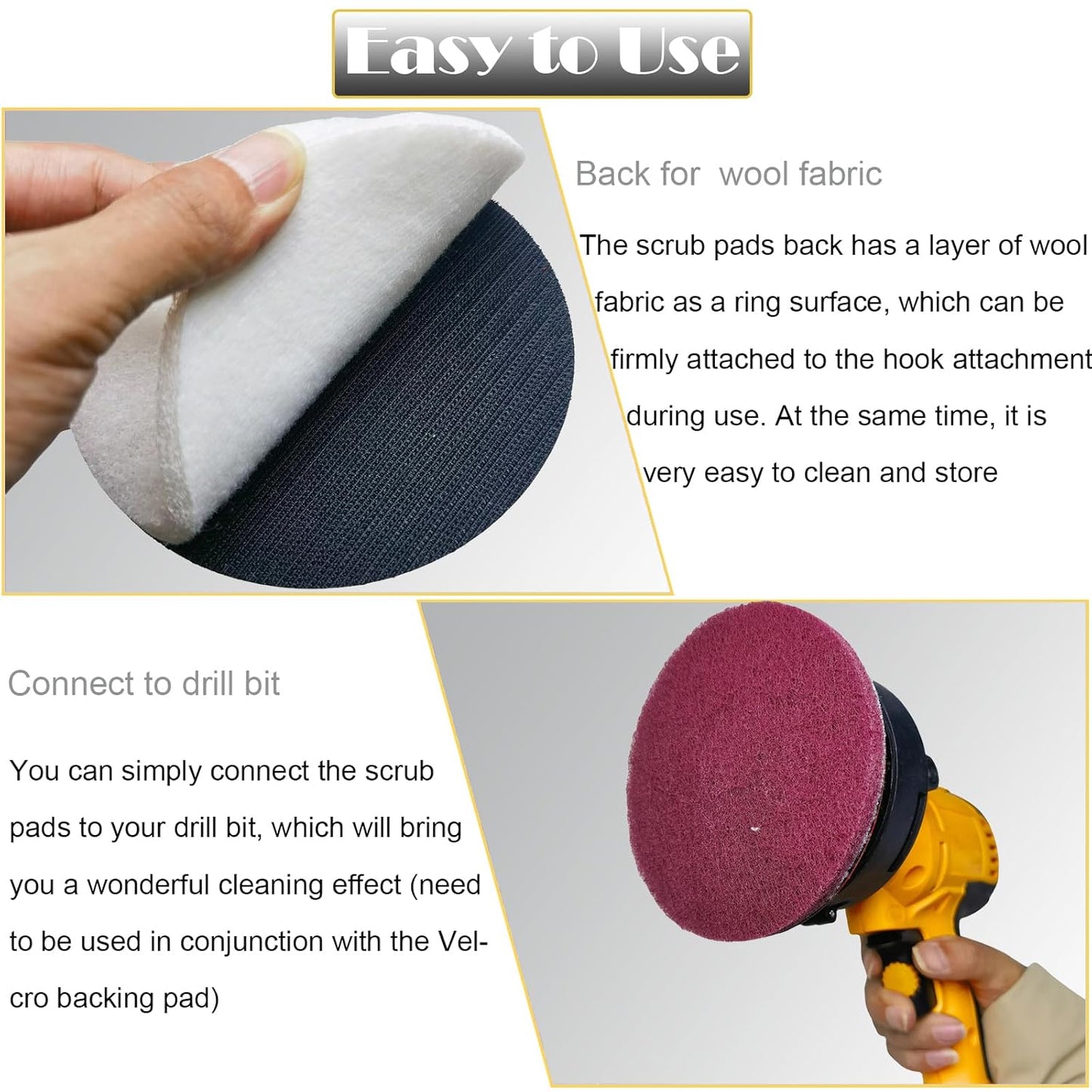 Easy to Use

Back for  wool fabric

The scrub pads back has a layer of wool fabric as a ring surface, which can be firmly attached to the hook attachment during use. At the same time, it is very easy to clean and store

Connect to drill bit

You can simply connect the scrub pads to your drill bit, which will bring you a wonderful cleaning effect (need to be used in conjunction with the Velcro backing pad)