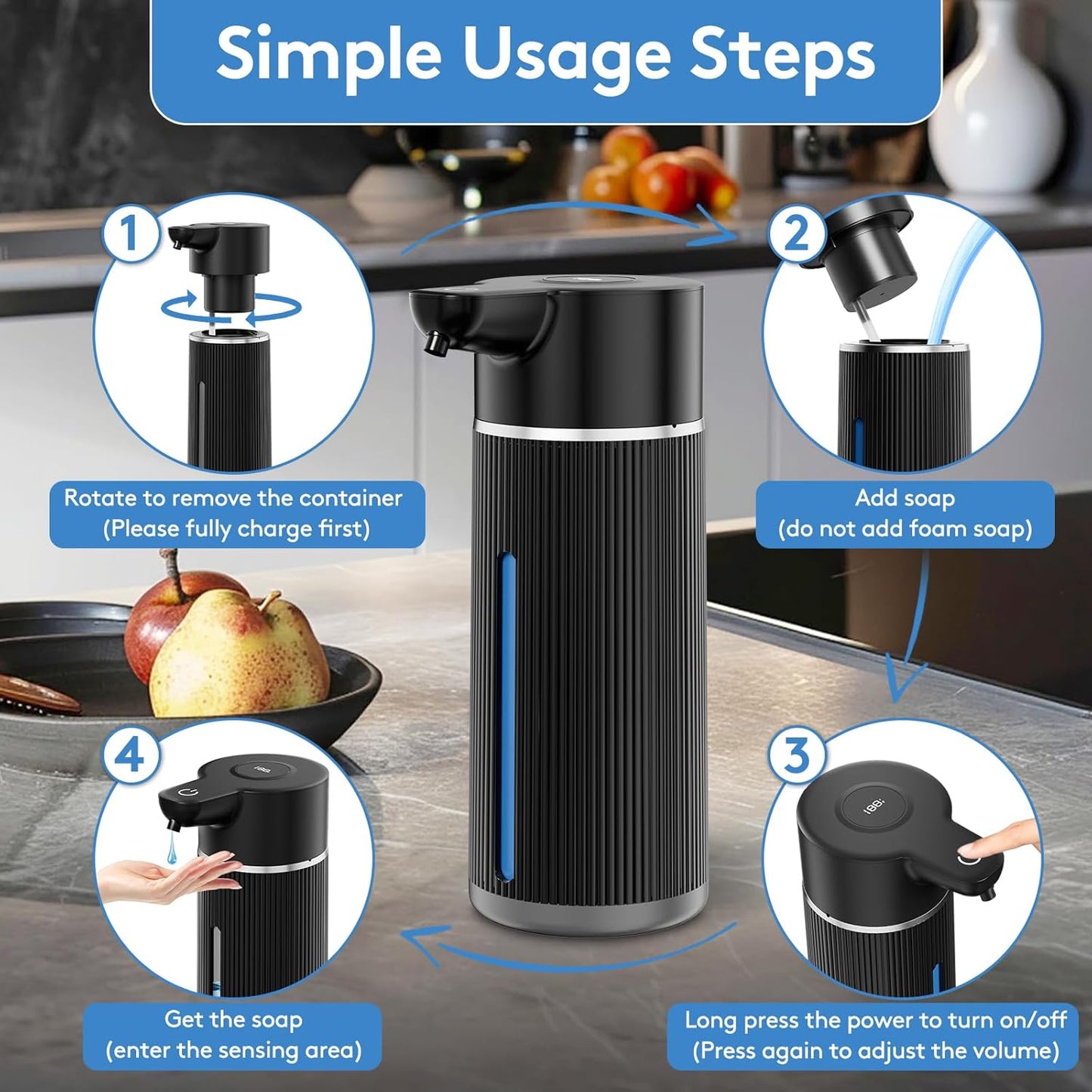 Simple Usage Steps

1

Rotate to remove the container
(Please fully charge first)

2

Add soap
(do not add foam soap)

3

Long press the power to turn on/off
(Press again to adjust the volume)

4

Get the soap
(enter the sensing area)