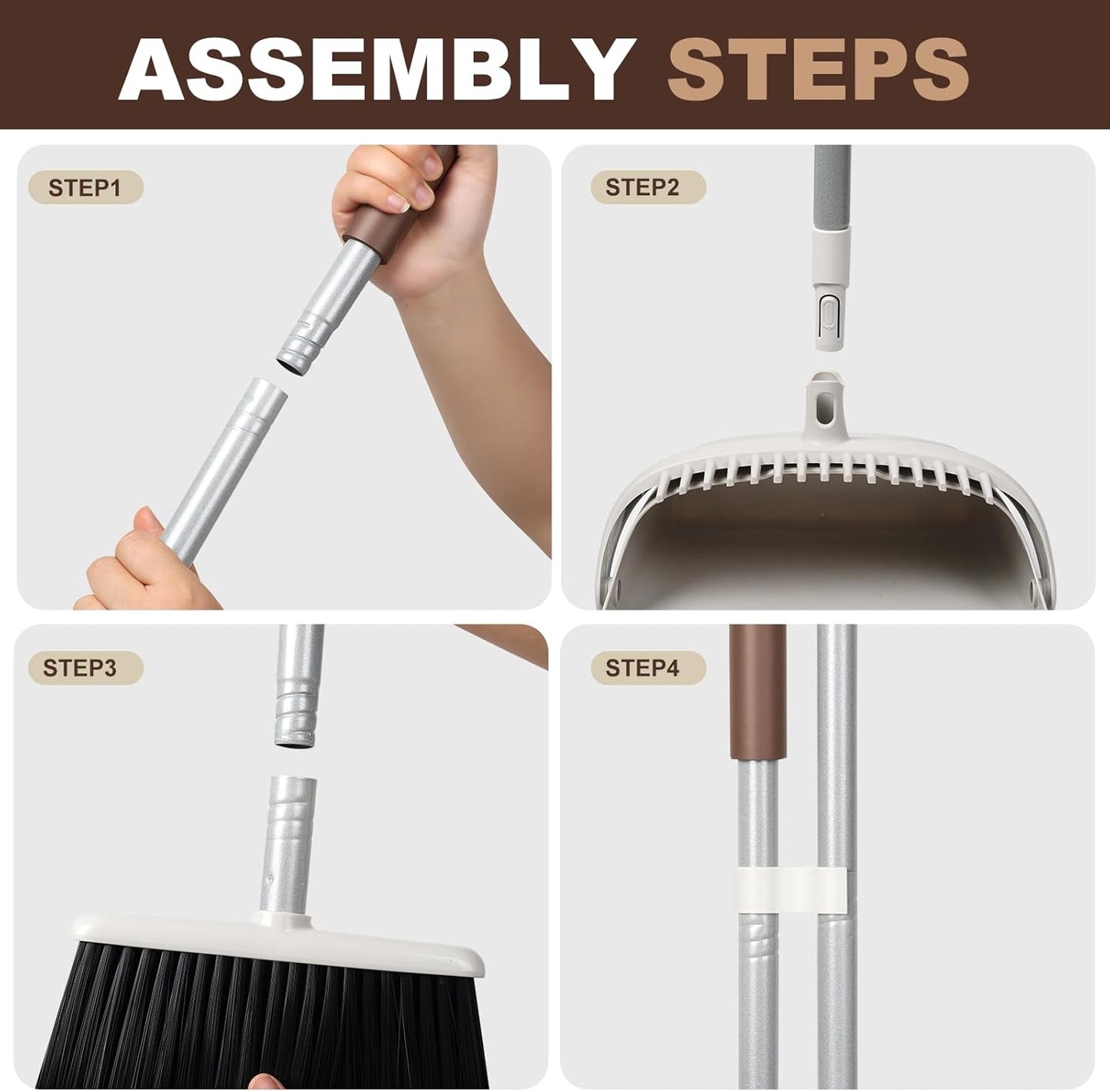 ASSEMBLY STEPS

STEP1

STEP2

STEP3

STEP4