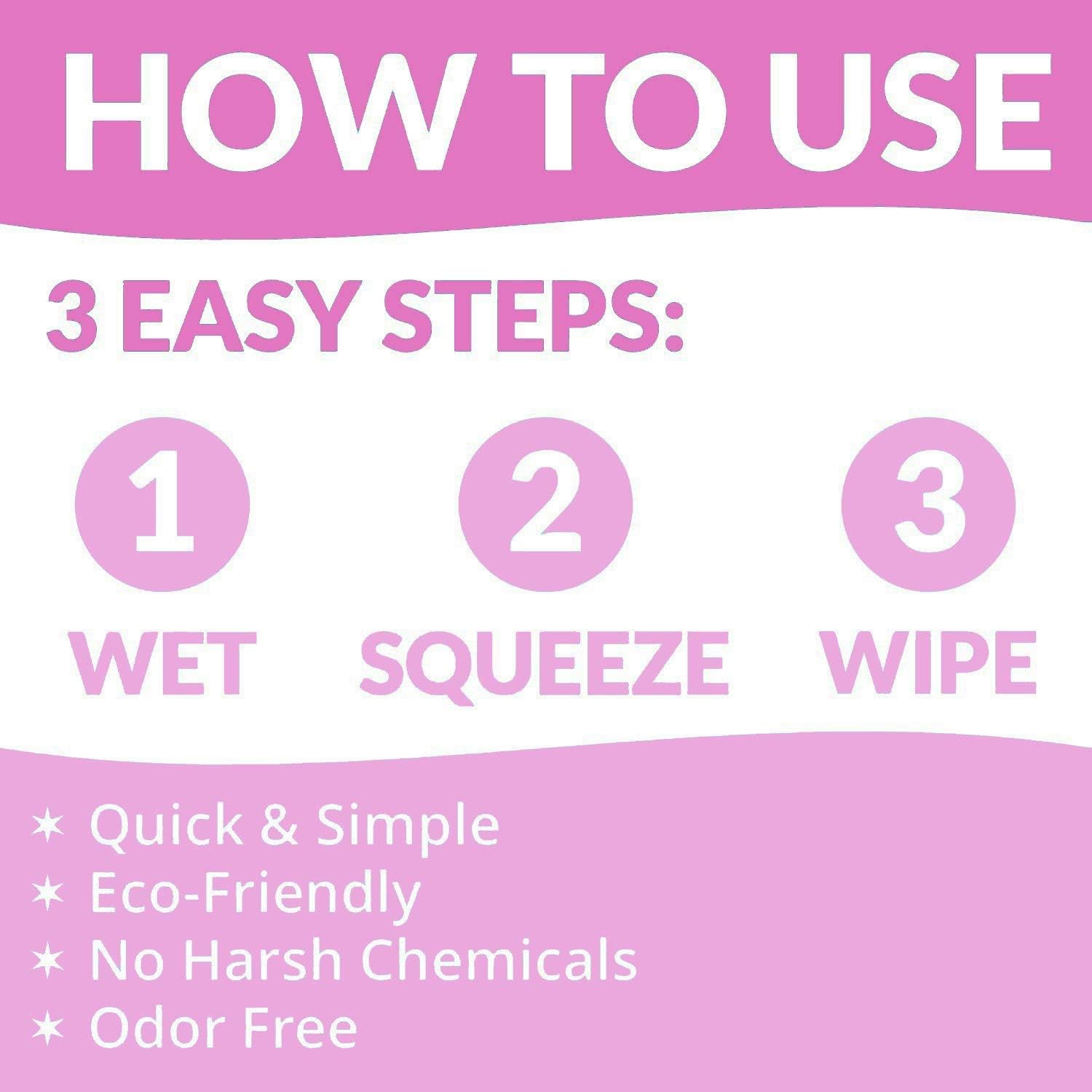 HOW TO USE

3 EASY STEPS:

1 WET

2 SQUEEZE

3 WIPE

✶ Quick & Simple
✶ Eco-Friendly
✶ No Harsh Chemicals
✶ Odor Free