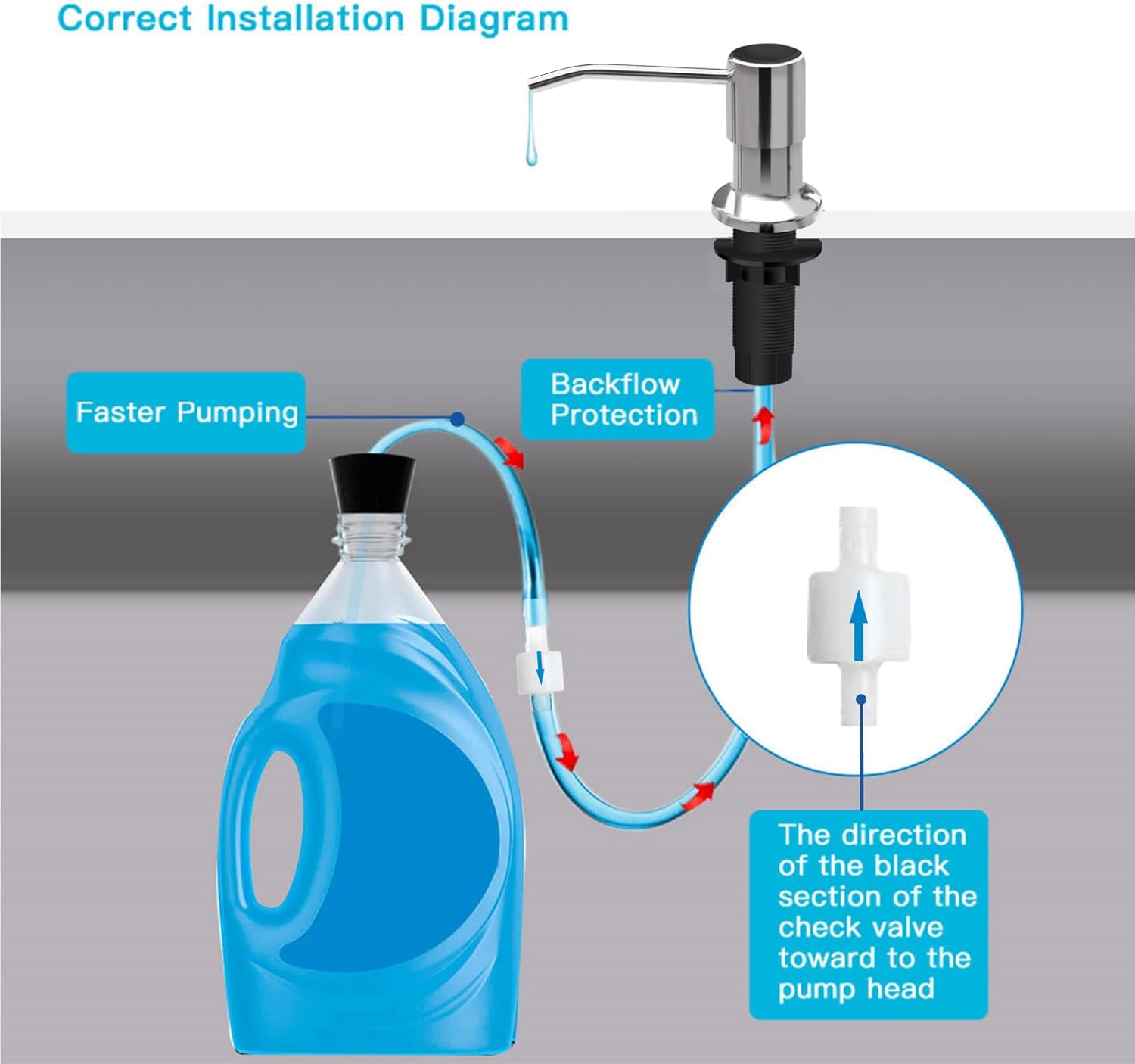 Correct Installation Diagram

Faster Pumping

Backflow Protection

The direction of the black section of the check valve toward to the pump head