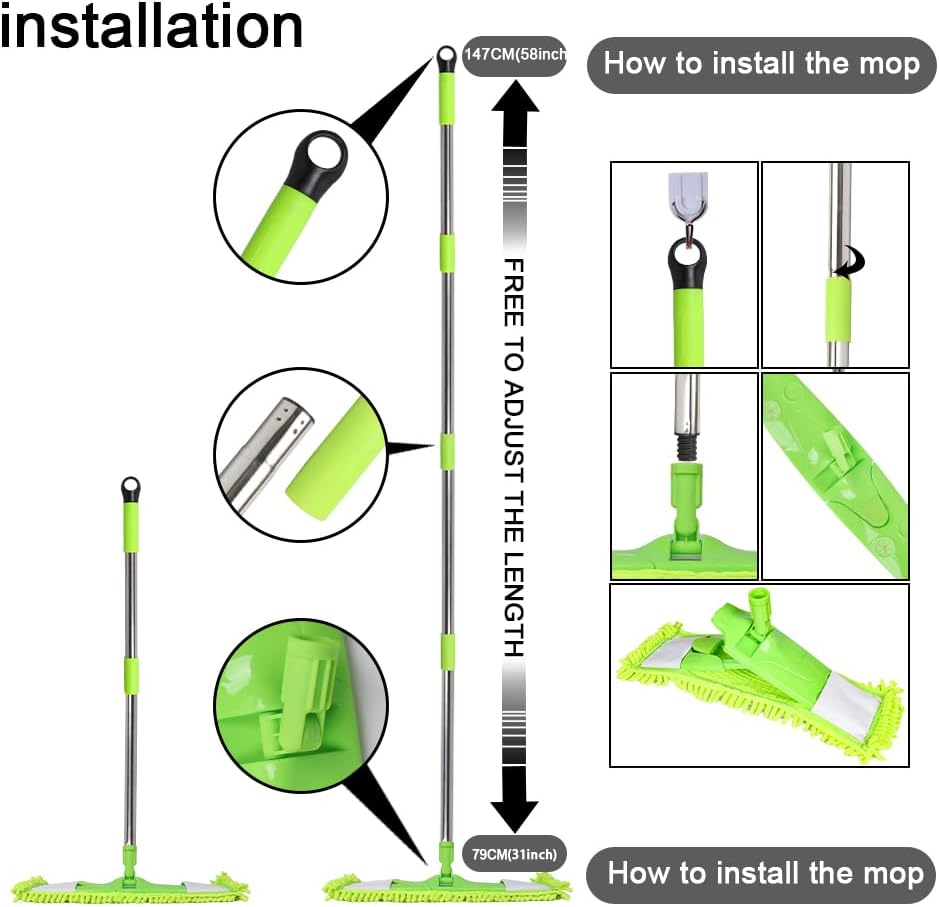 installation

147CM(58inch

How to install the mop

FREE TO ADJUST THE LENGTH

79CM(31inch)

How to install the mop