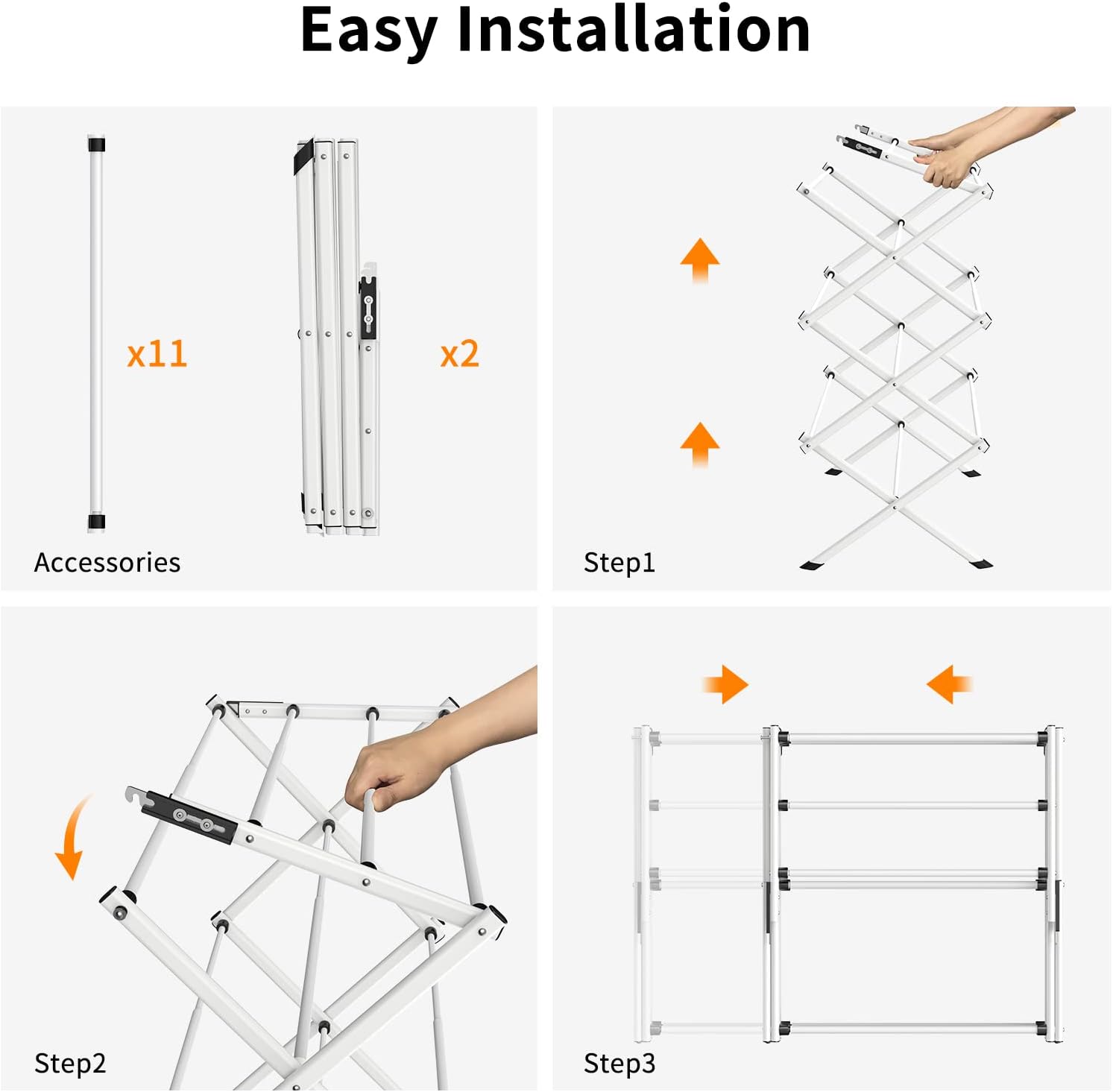 Easy Installation

x11

x2

Accessories

Step1

Step2

Step3