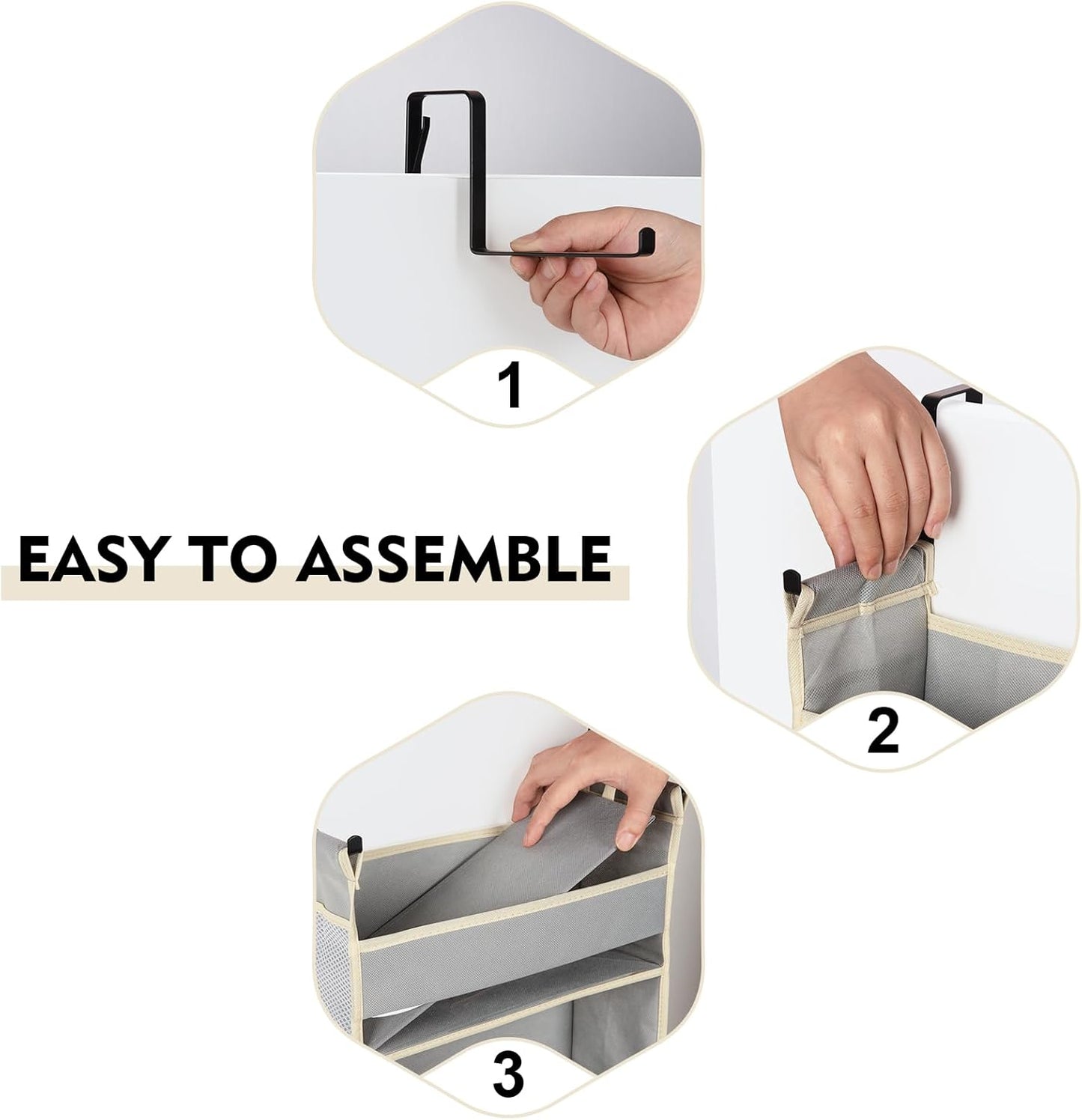 1

EASY TO ASSEMBLE

2

3