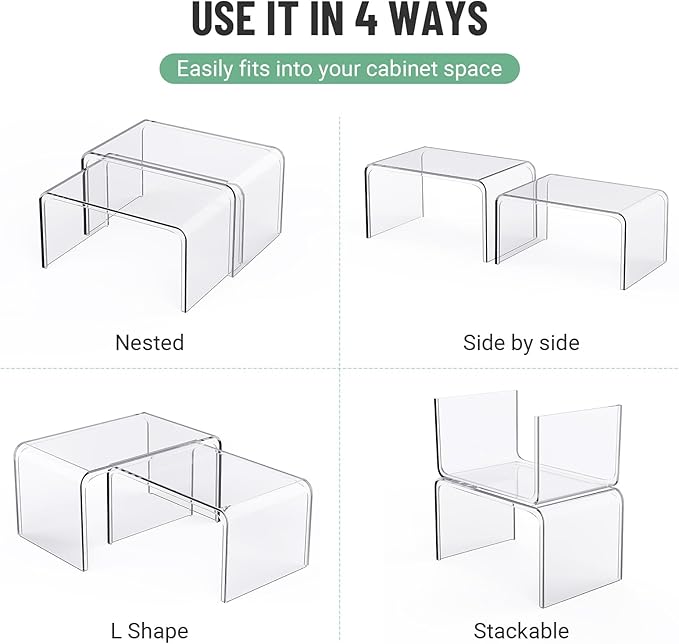 USE IT IN 4 WAYS

Easily fits into your cabinet space

Nested

Side by side

L Shape

Stackable