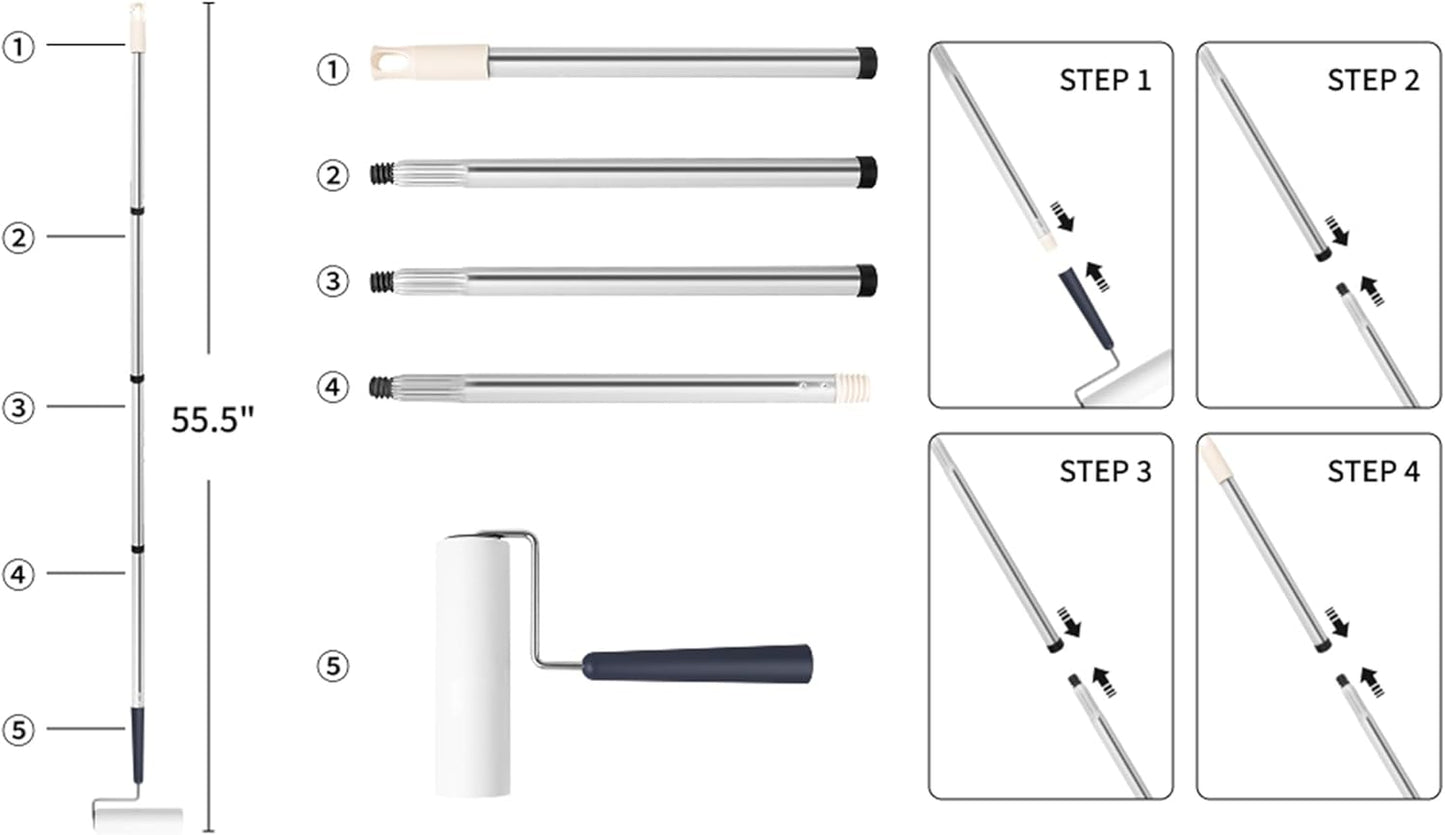 ①
②
③
④
⑤
55.5"
①
②
③
④
⑤
STEP 1
STEP 2
STEP 3
STEP 4