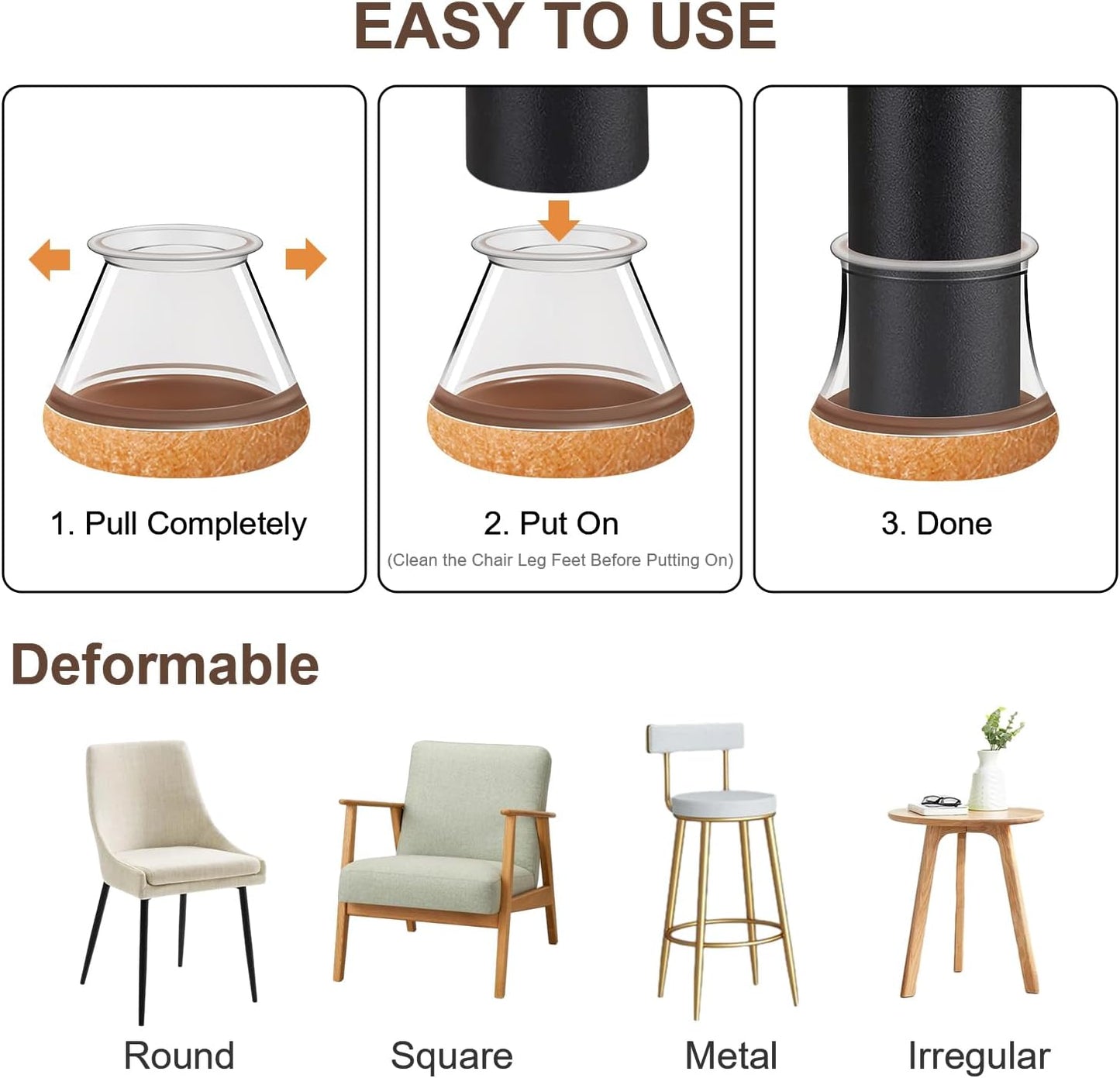 EASY TO USE

1. Pull Completely

2. Put On
(Clean the Chair Leg Feet Before Putting On)

3. Done

Deformable

Round

Square

Metal

Irregular