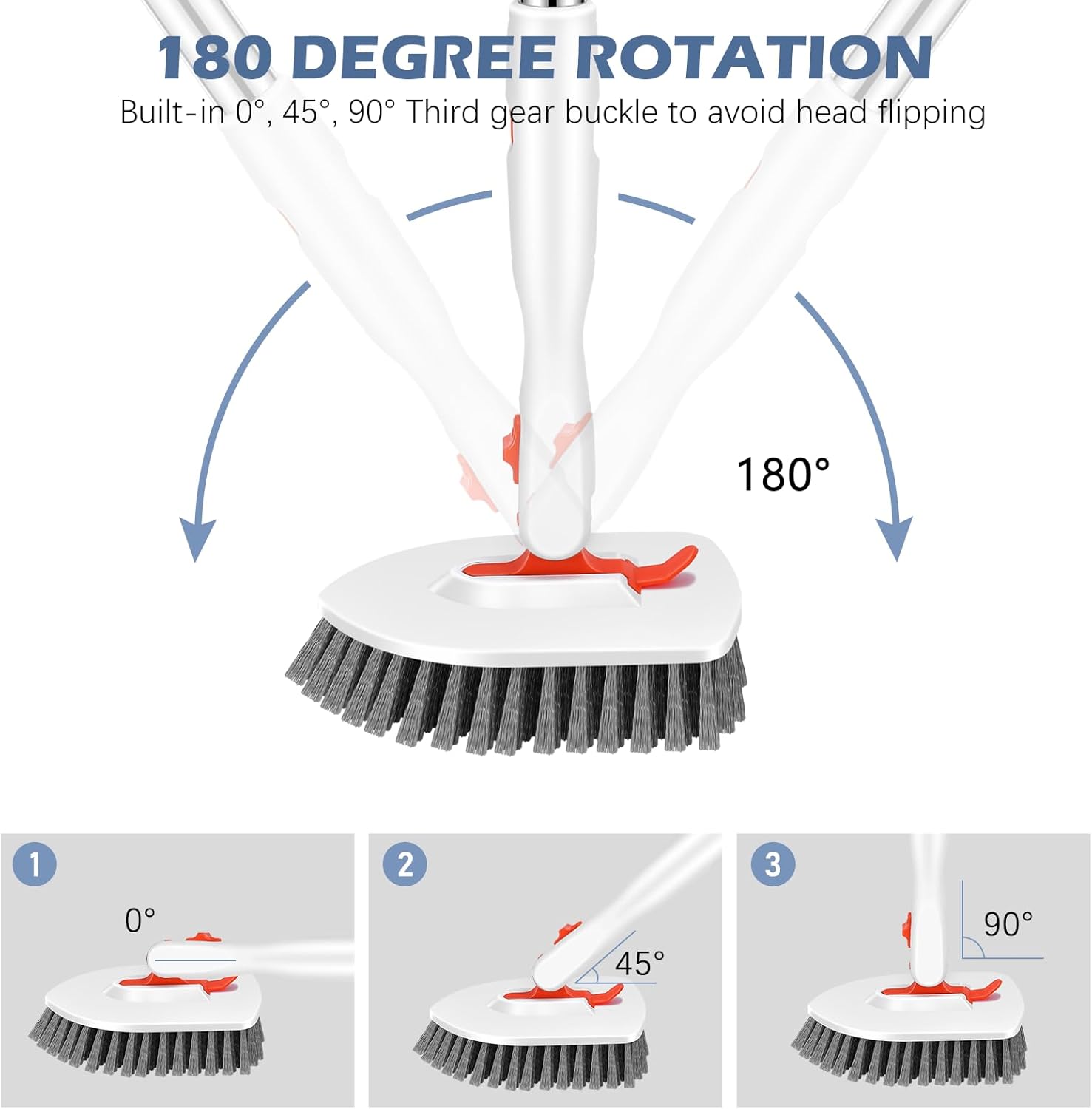 180 DEGREE ROTATION
Built-in 0°, 45°, 90° Third gear buckle to avoid head flipping

180°

1
0°

2
45°

3
90°