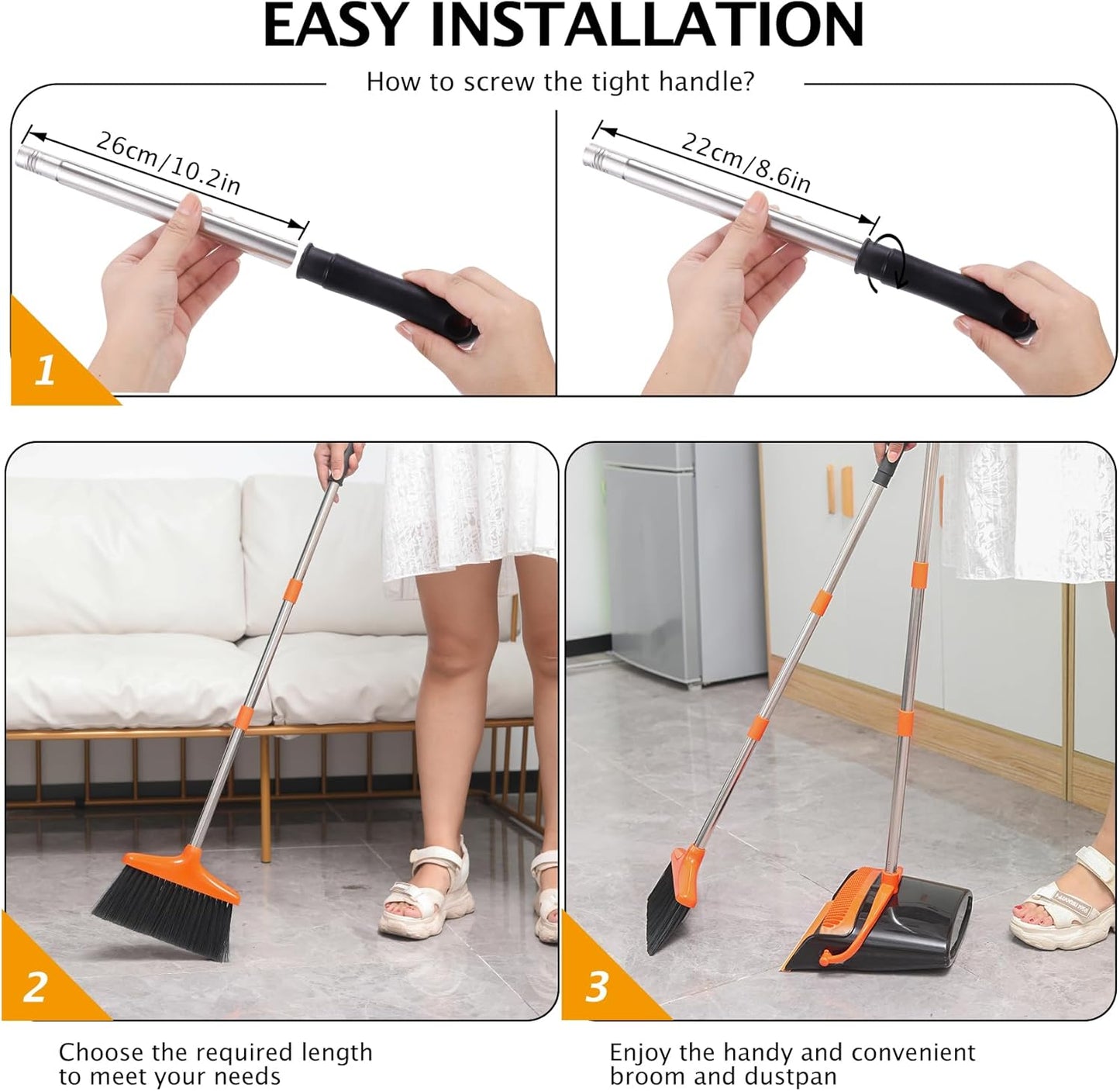 EASY INSTALLATION

How to screw the tight handle?

26cm/10.2in

22cm/8.6in

1

2

3

Choose the required length to meet your needs

Enjoy the handy and convenient broom and dustpan