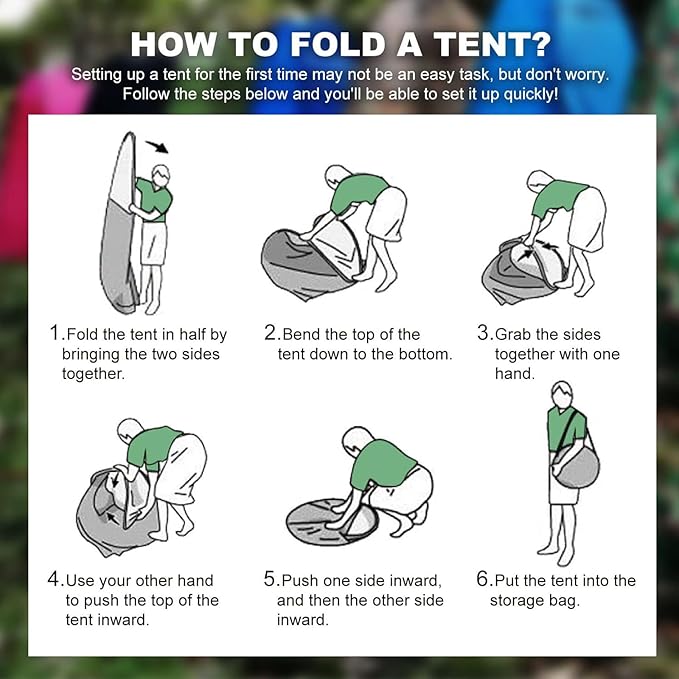 HOW TO FOLD A TENT?

Setting up a tent for the first time may not be an easy task, but don't worry. Follow the steps below and you'll be able to set it up quickly!

1.Fold the tent in half by bringing the two sides together.

2.Bend the top of the tent down to the bottom.

3.Grab the sides together with one hand.

4.Use your other hand to push the top of the tent inward.

5.Push one side inward, and then the other side inward.

6.Put the tent into the storage bag.