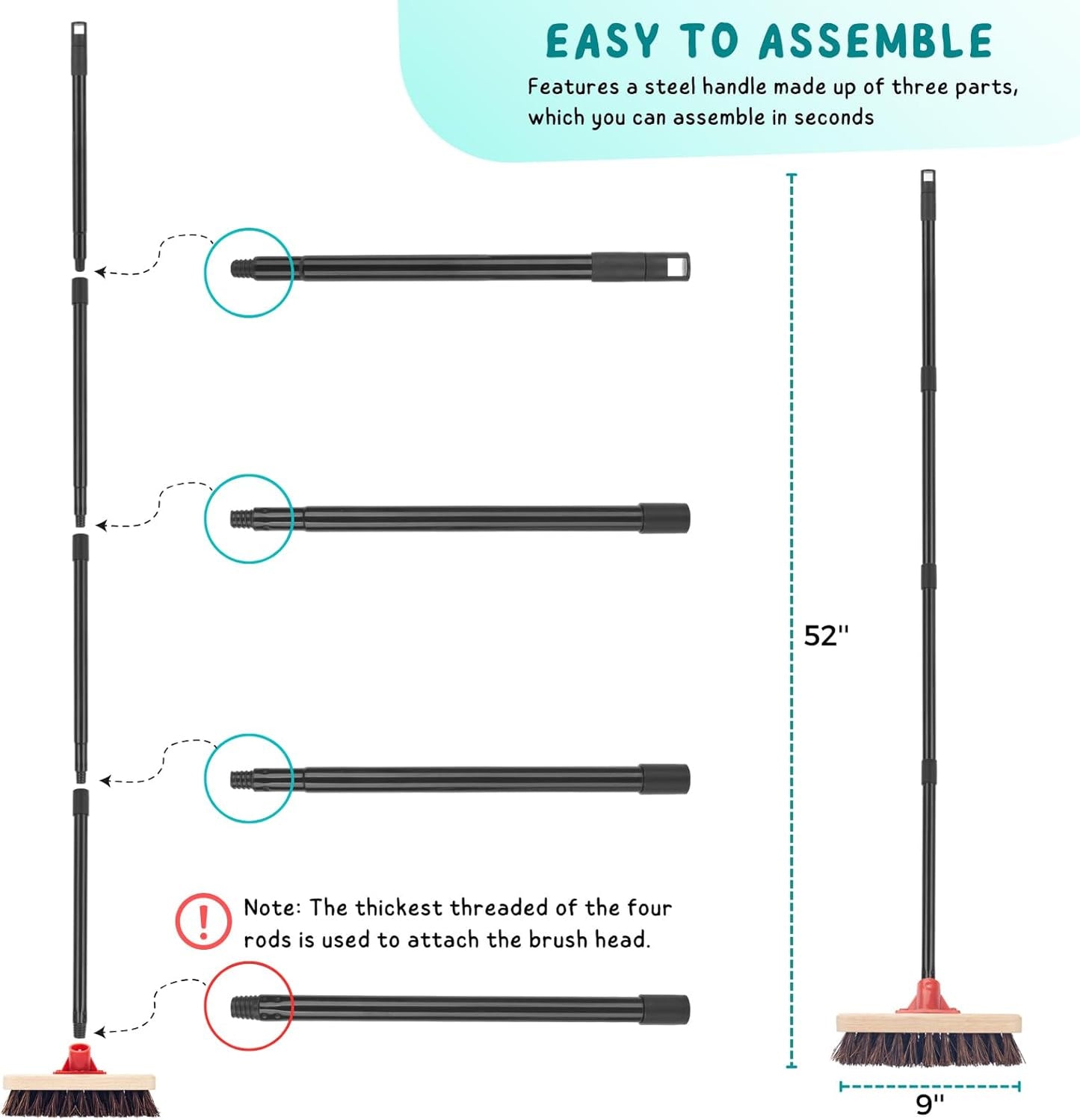 EASY TO ASSEMBLE

Features a steel handle made up of three parts, which you can assemble in seconds

52''

Note: The thickest threaded of the four rods is used to attach the brush head.

9''