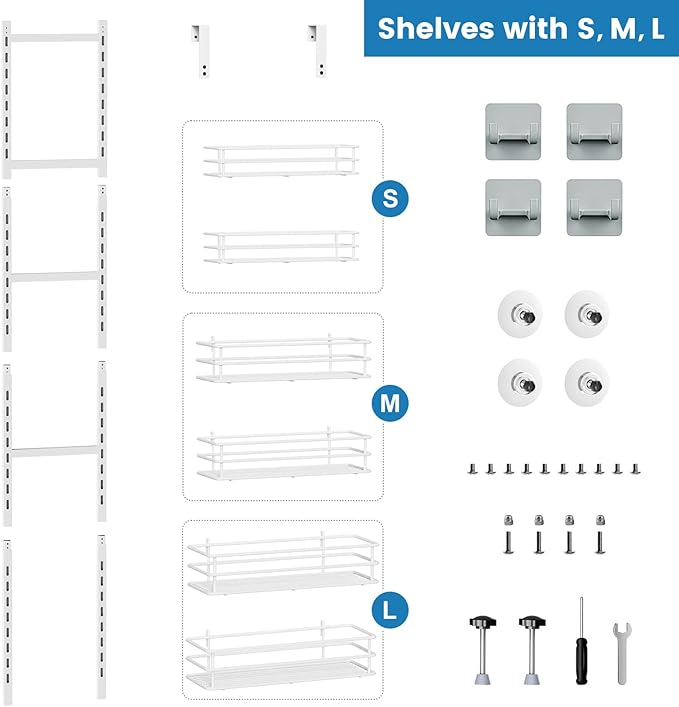 Shelves with S, M, L

S

M

L